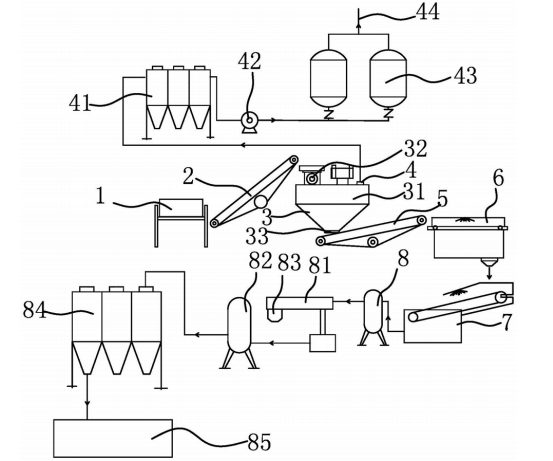 44

42

43

41

32

2

4

6

1

31

5

3

33

82

83

81

8

84

7

85